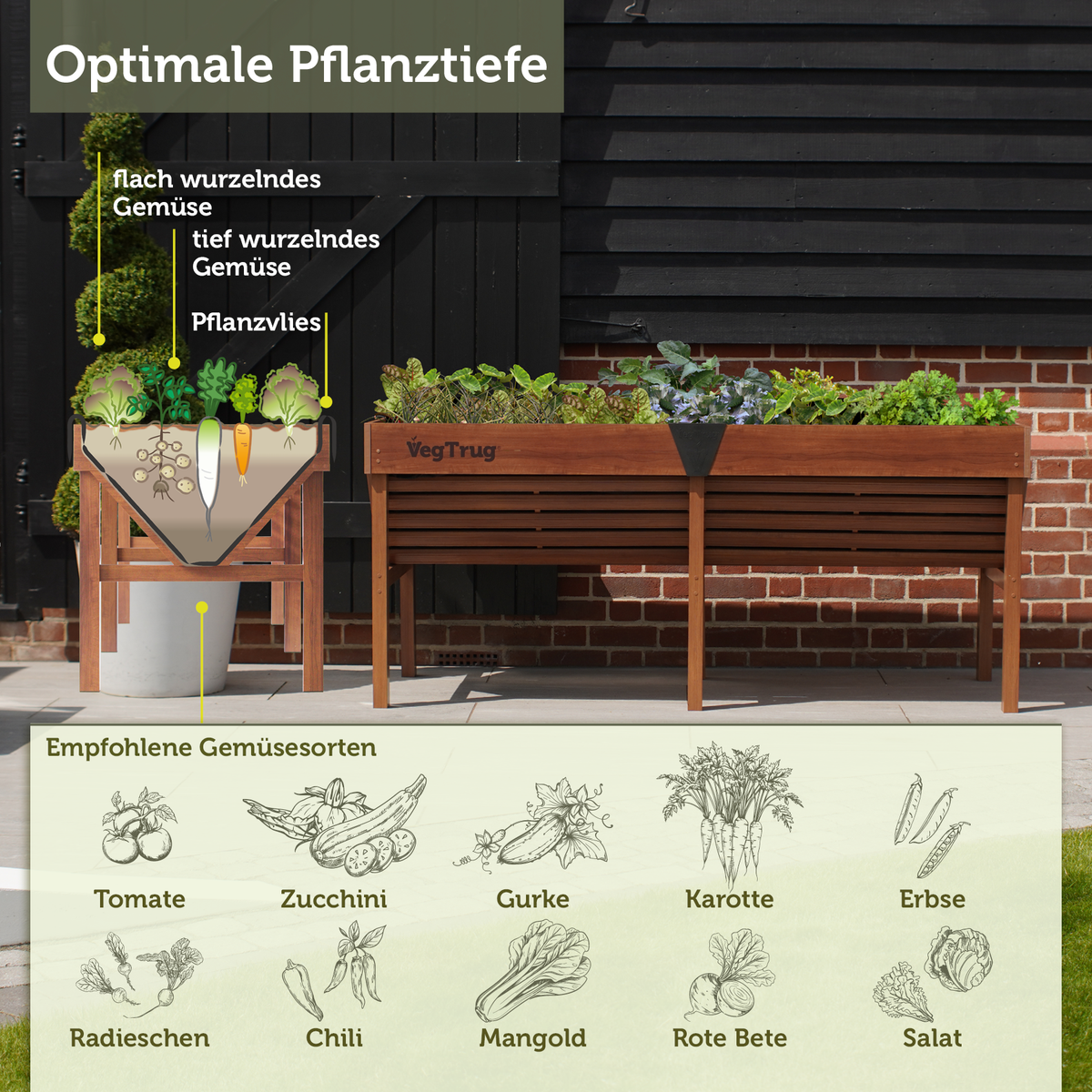 Optimale Pflanztiefe

flach wurzelndes Gemüse

tief wurzelndes Gemüse

Pflanzvlies

VegTrug

Empfohlene Gemüsesorten

Tomate

Zucchini

Gurke

Karotte

Erbse

Radieschen

Chili

Mangold

Rote Bete

Salat