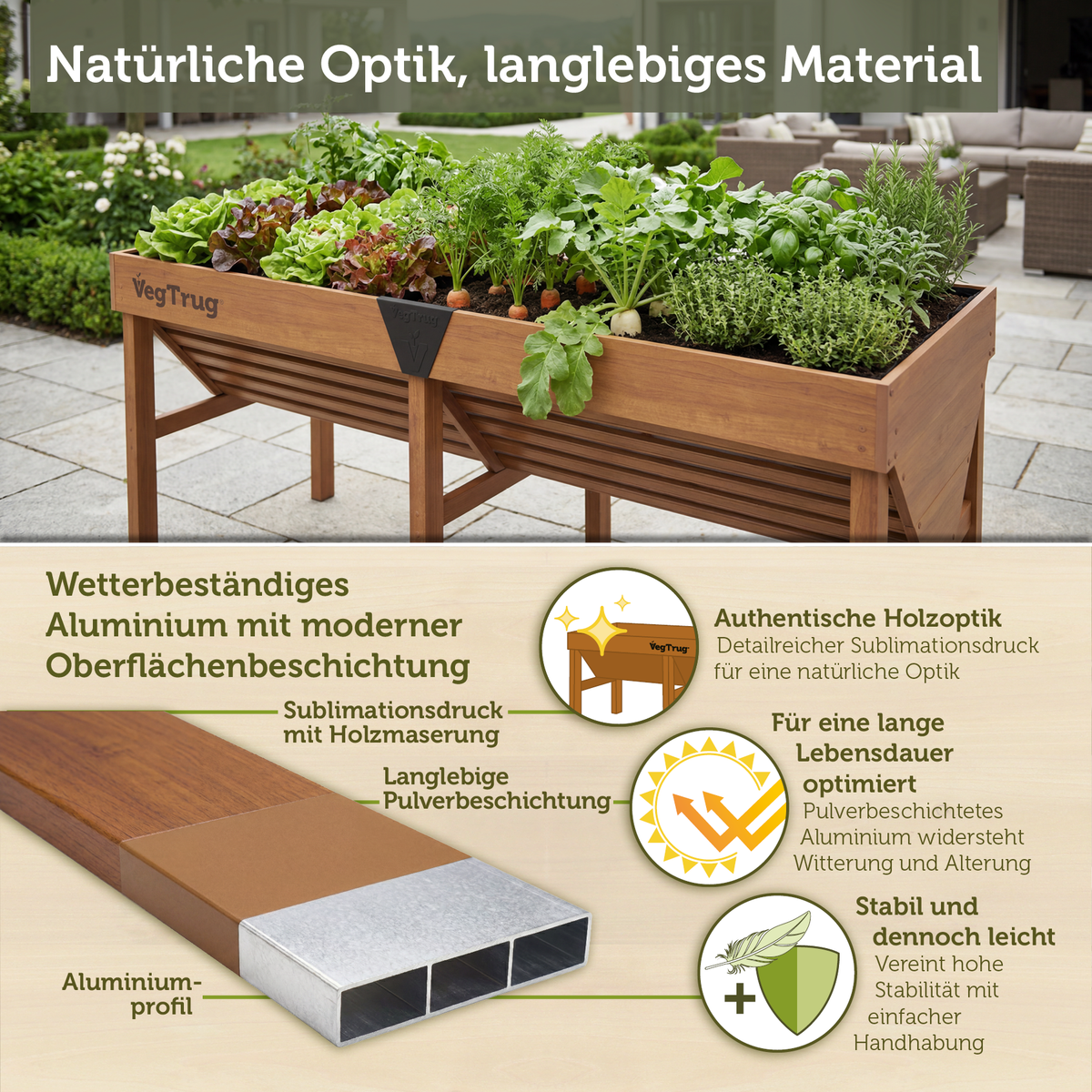 Natürliche Optik, langlebiges Material

VegTrug

VegTrug

Wetterbeständiges Aluminium mit moderner Oberflächenbeschichtung

Sublimationsdruck mit Holzmaserung

Langlebige Pulverbeschichtung

Aluminium-profil

VegTrug

Authentische Holzoptik
Detailreicher Sublimationsdruck für eine natürliche Optik

Für eine lange Lebensdauer optimiert
Pulverbeschichtetes Aluminium widersteht Witterung und Alterung

Stabil und dennoch leicht
Vereint hohe Stabilität mit einfacher Handhabung