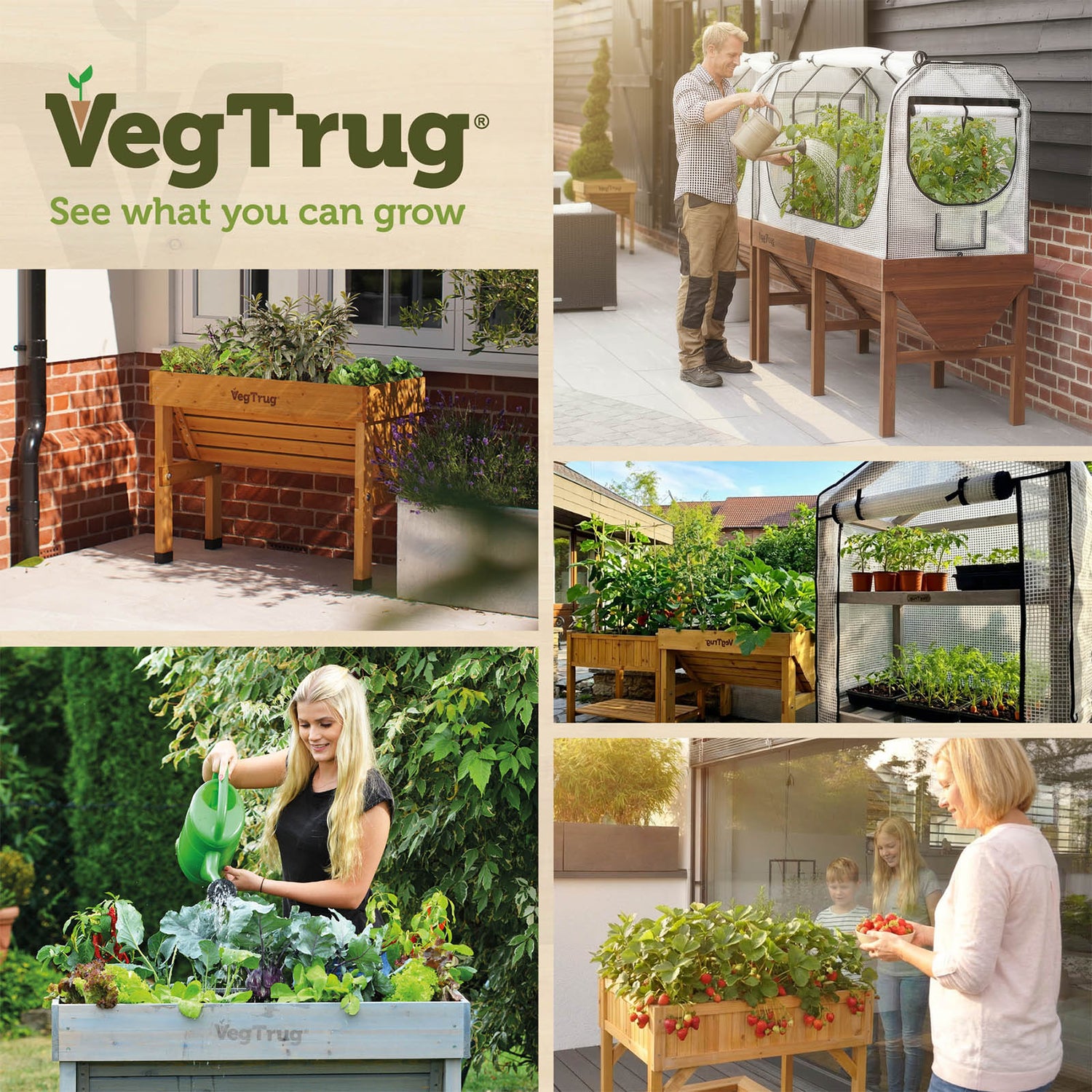 VegTrug®
See what you can grow

VegTrug

VegTrug

VegTrug

VegTrug

VegTrug