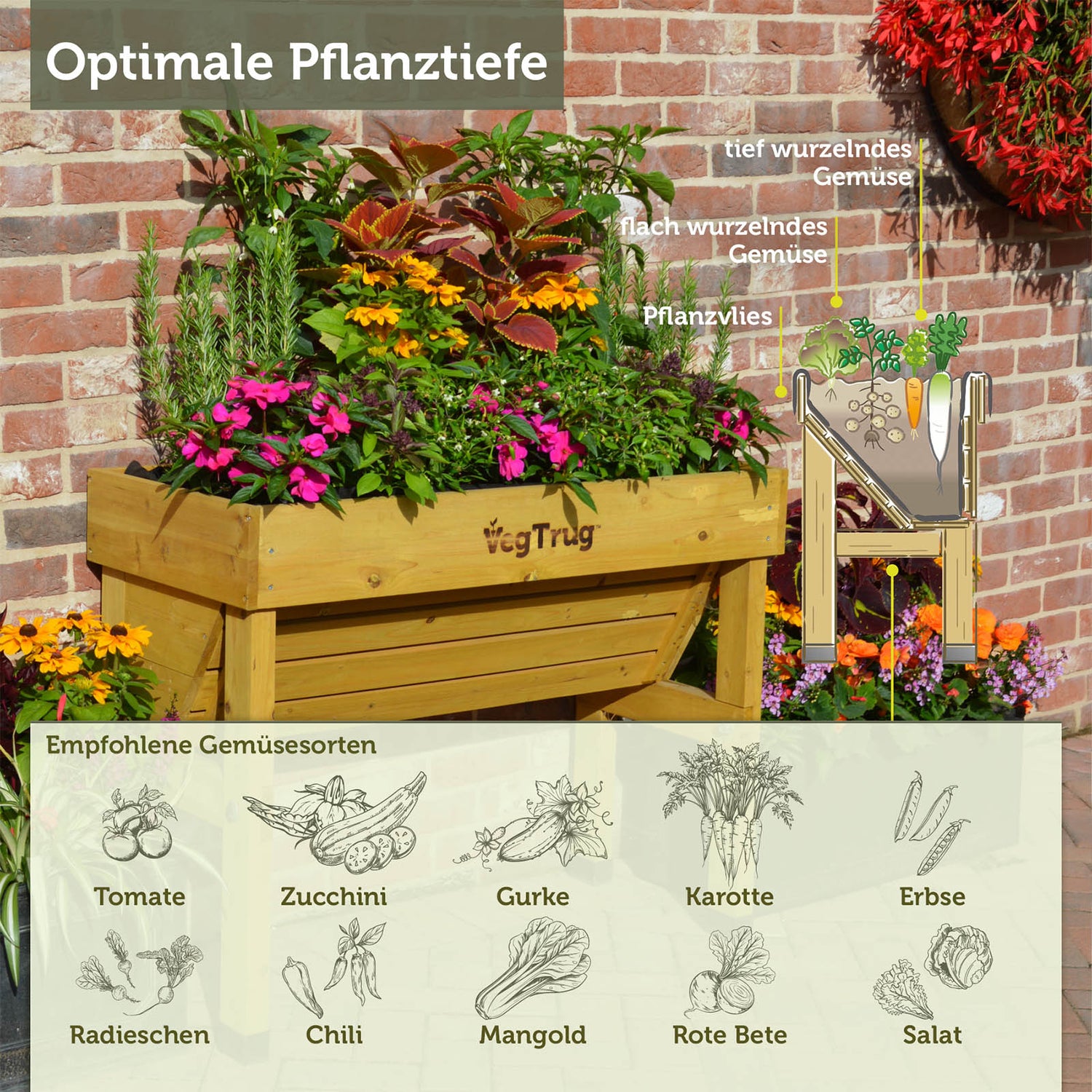 Optimale Pflanztiefe

tief wurzelndes Gemüse

flach wurzelndes Gemüse

Pflanzvlies

VegTrug

Empfohlene Gemüsesorten

Tomate

Zucchini

Gurke

Karotte

Erbse

Radieschen

Chili

Mangold

Rote Bete

Salat