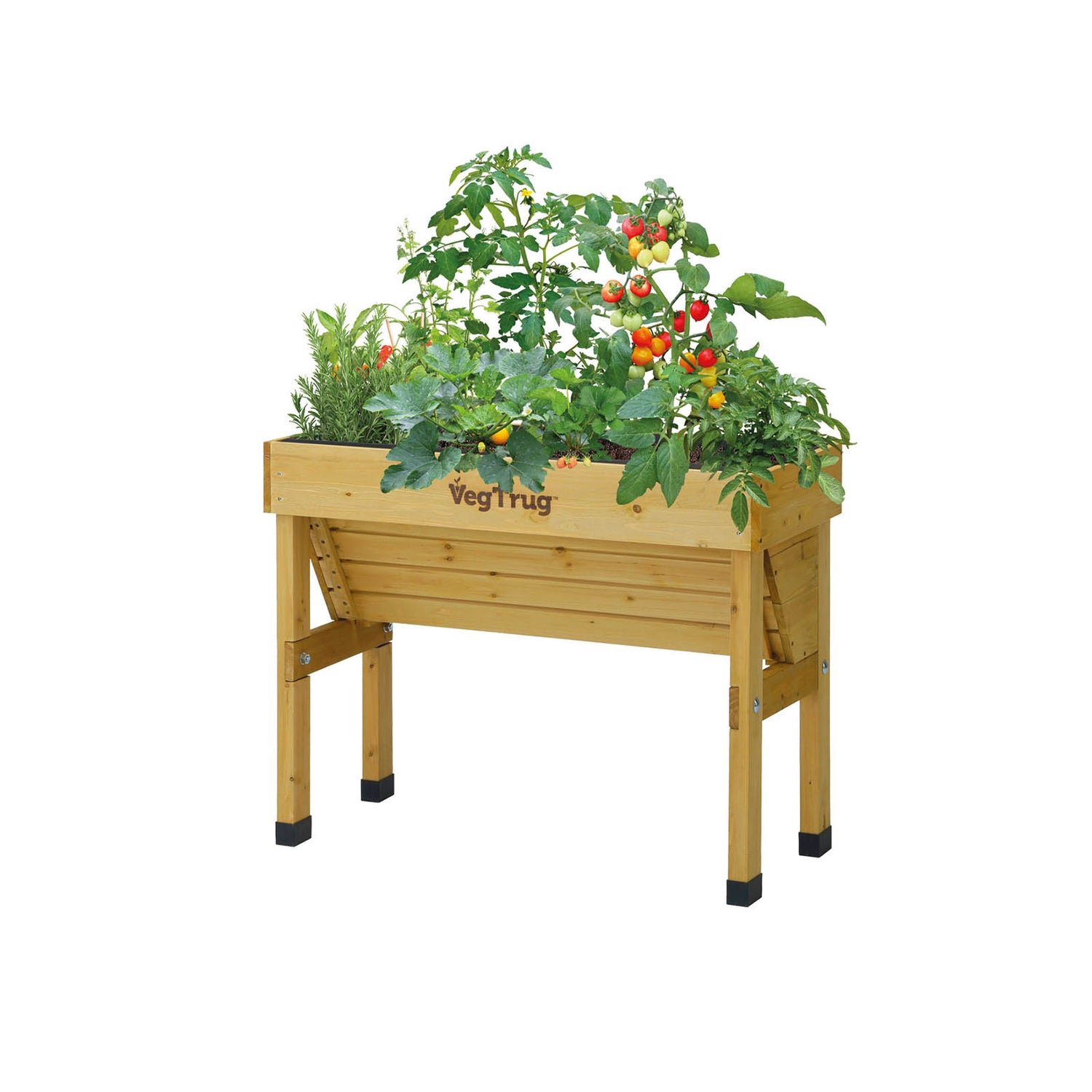 VegTrug™