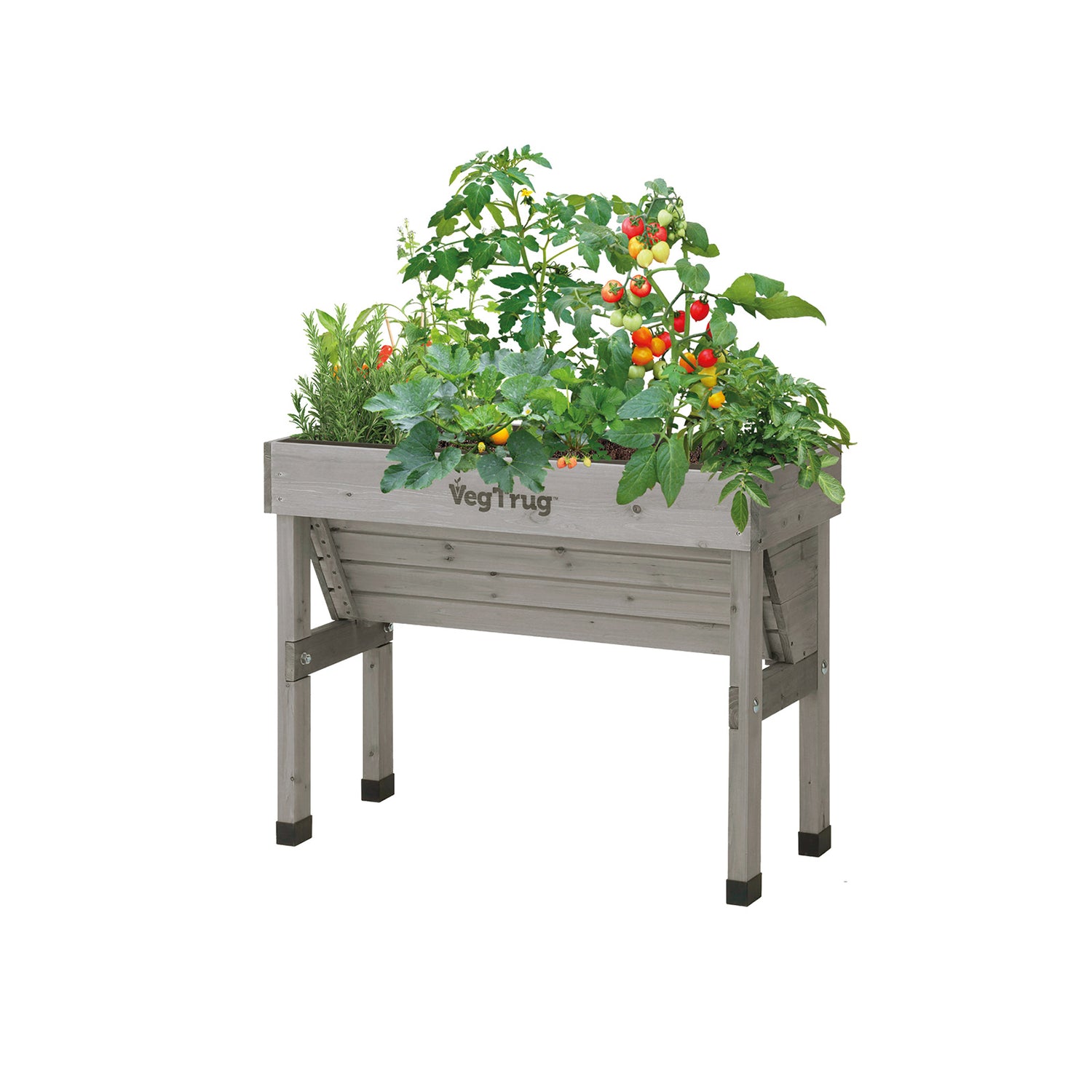 VegTrug™