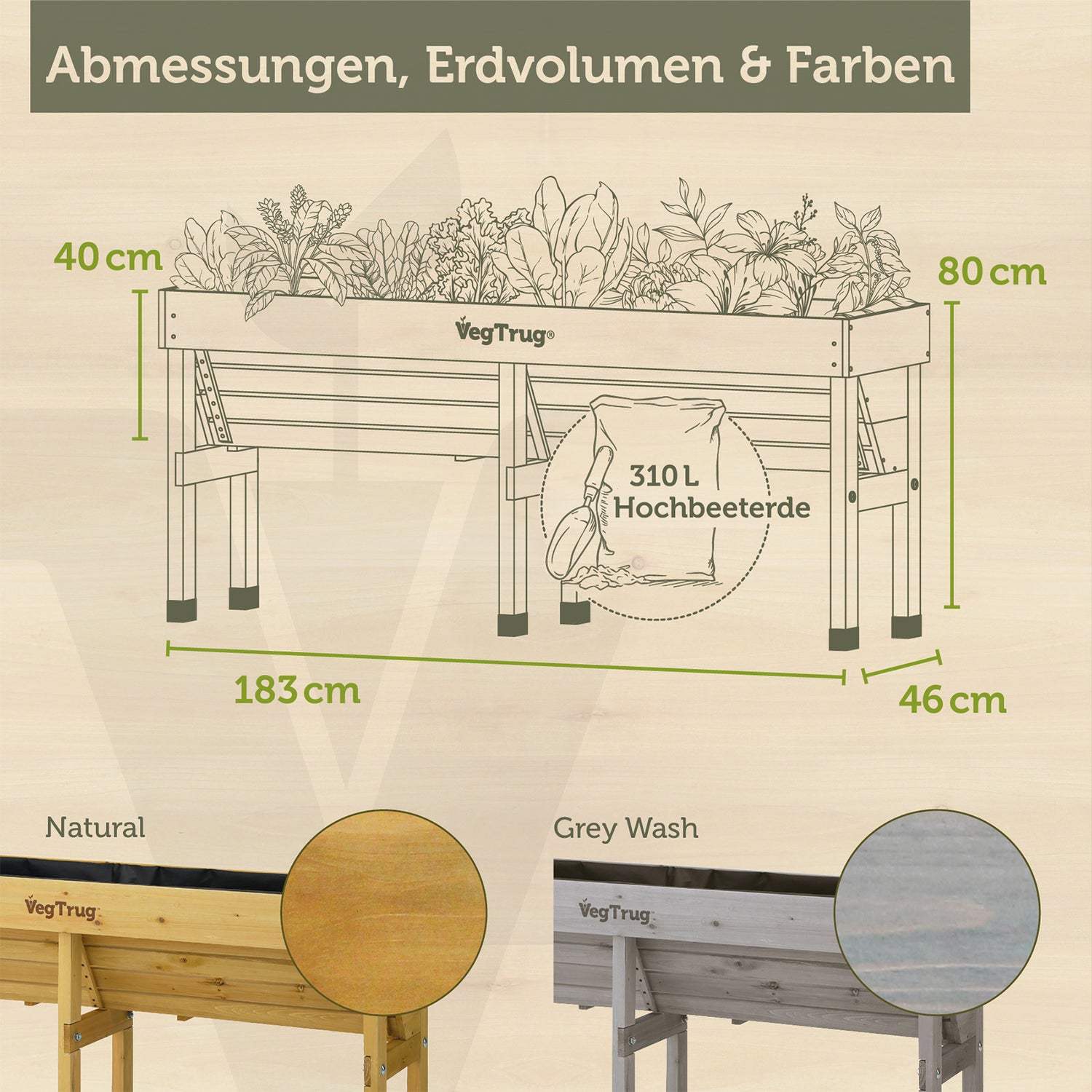 Abmessungen, Erdvolumen & Farben

40 cm

80 cm

VegTrug®

310 L Hochbeeterde

183 cm

46 cm

Natural

VegTrug

Grey Wash

VegTrug