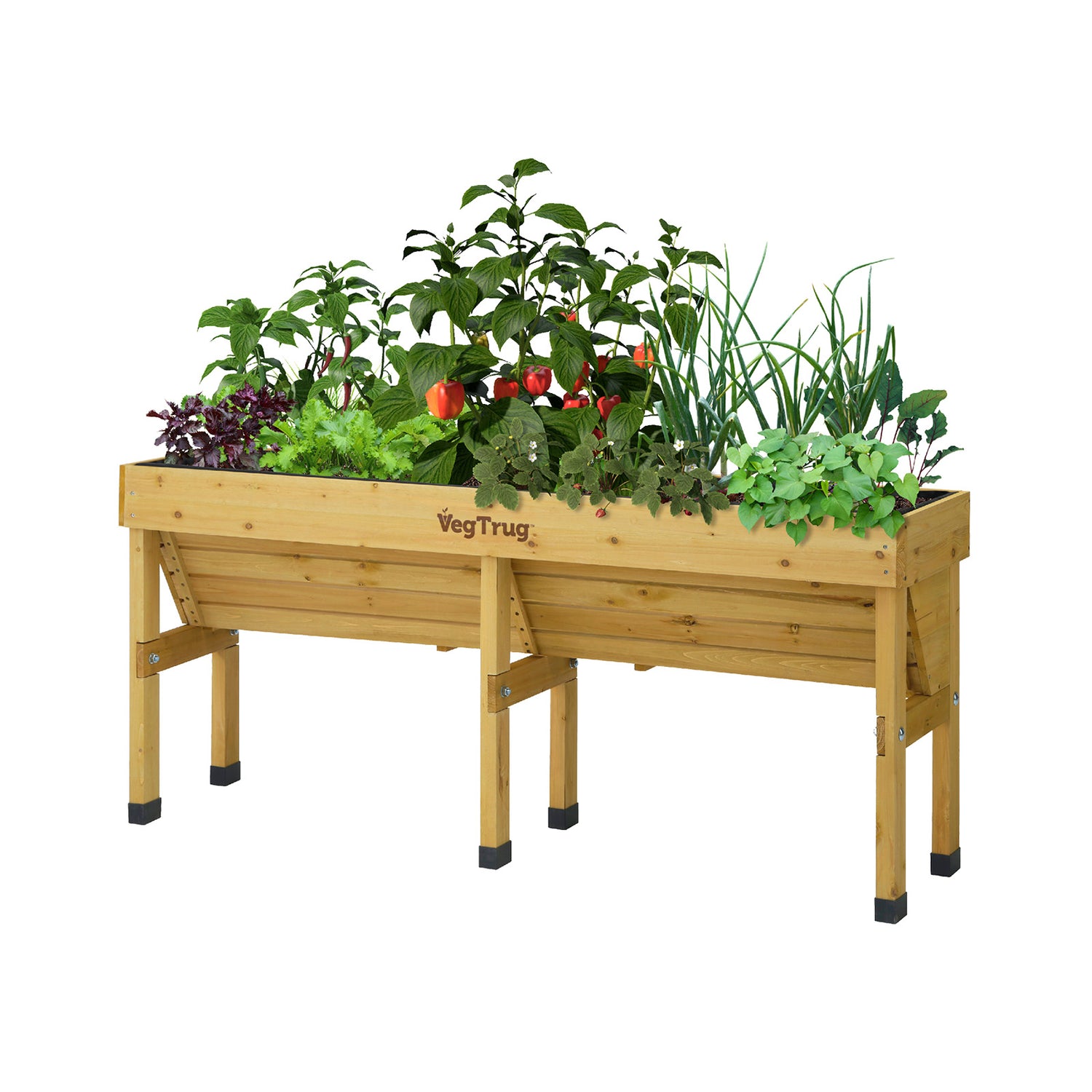 VegTrug™