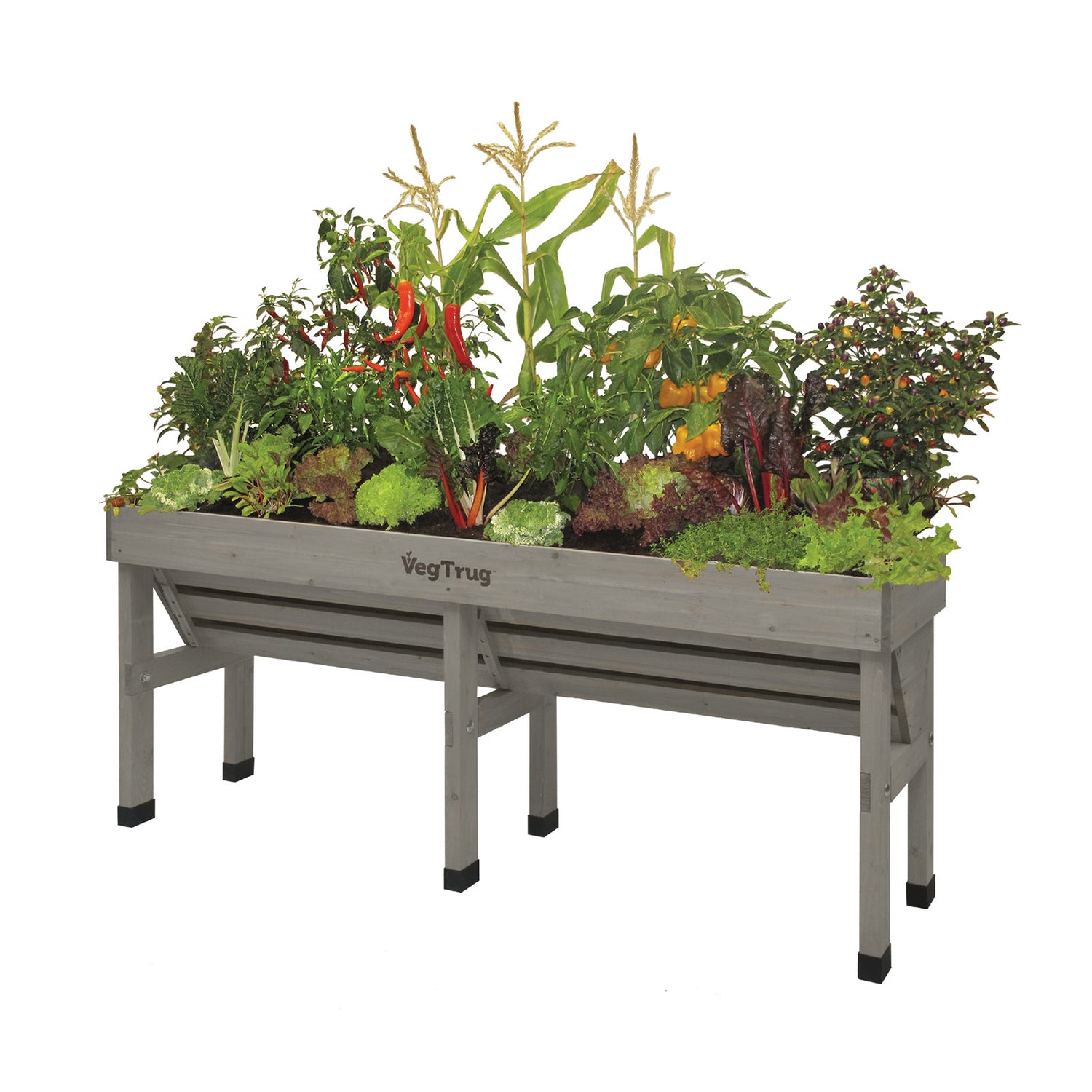 VegTrug™