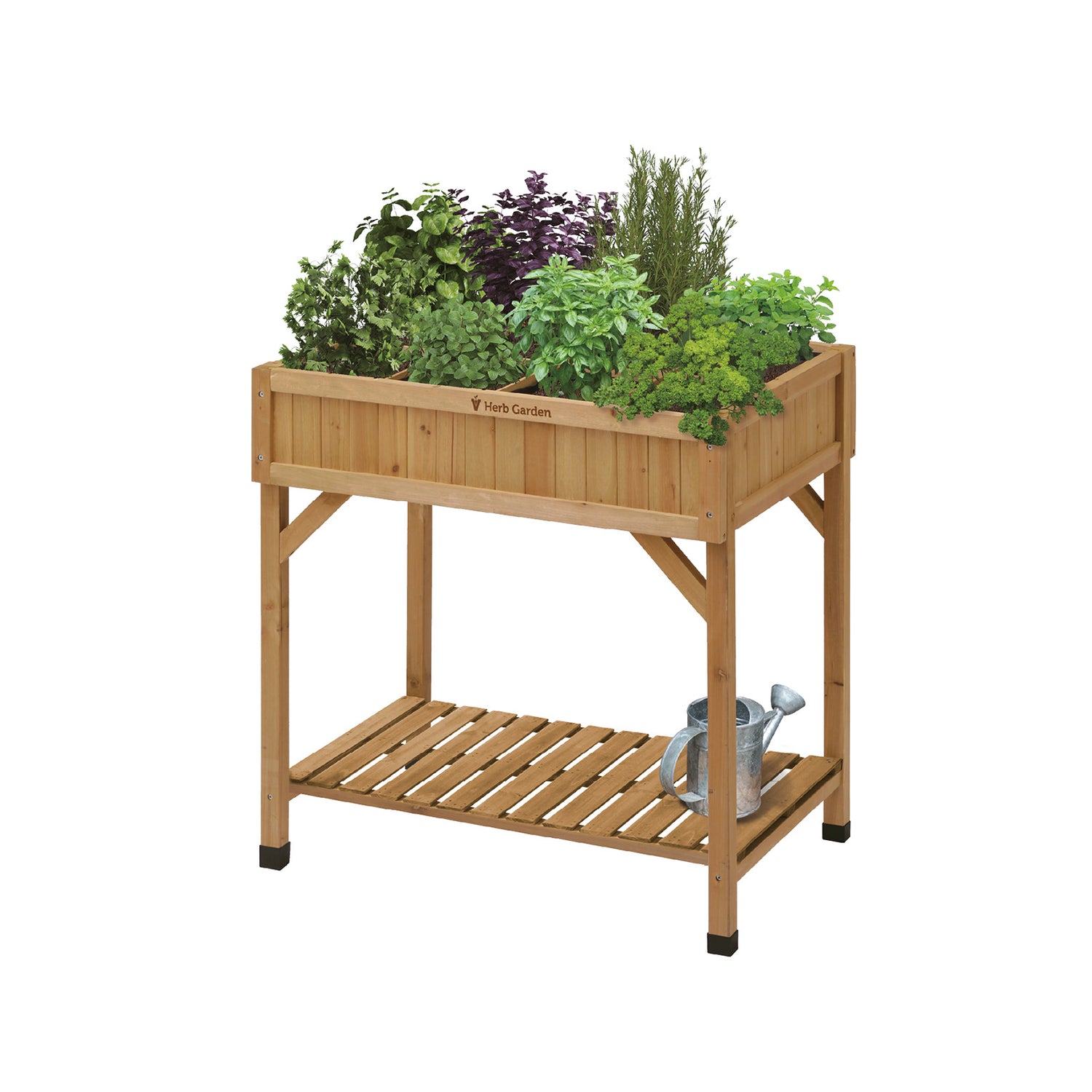 Herb Garden