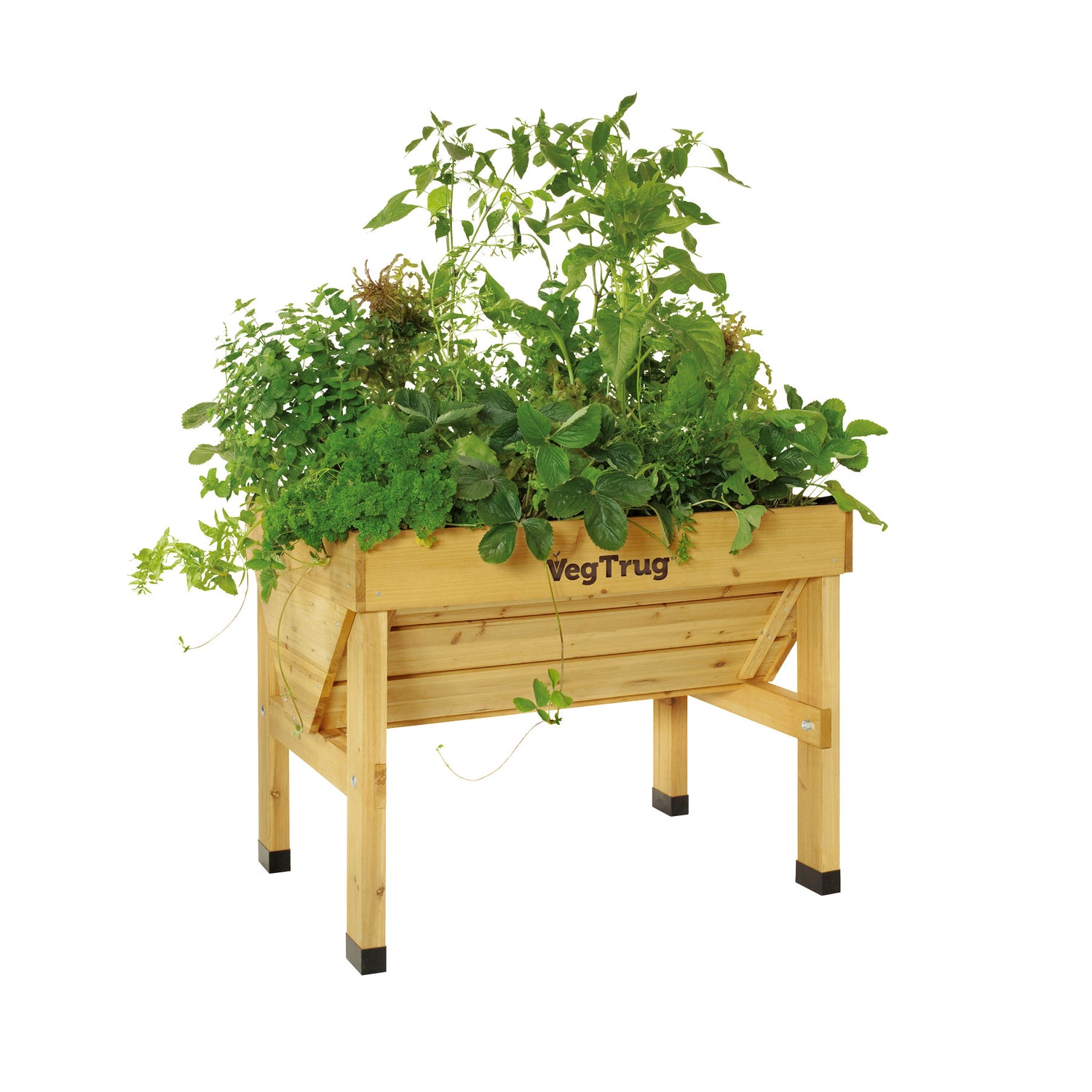 VegTrug™