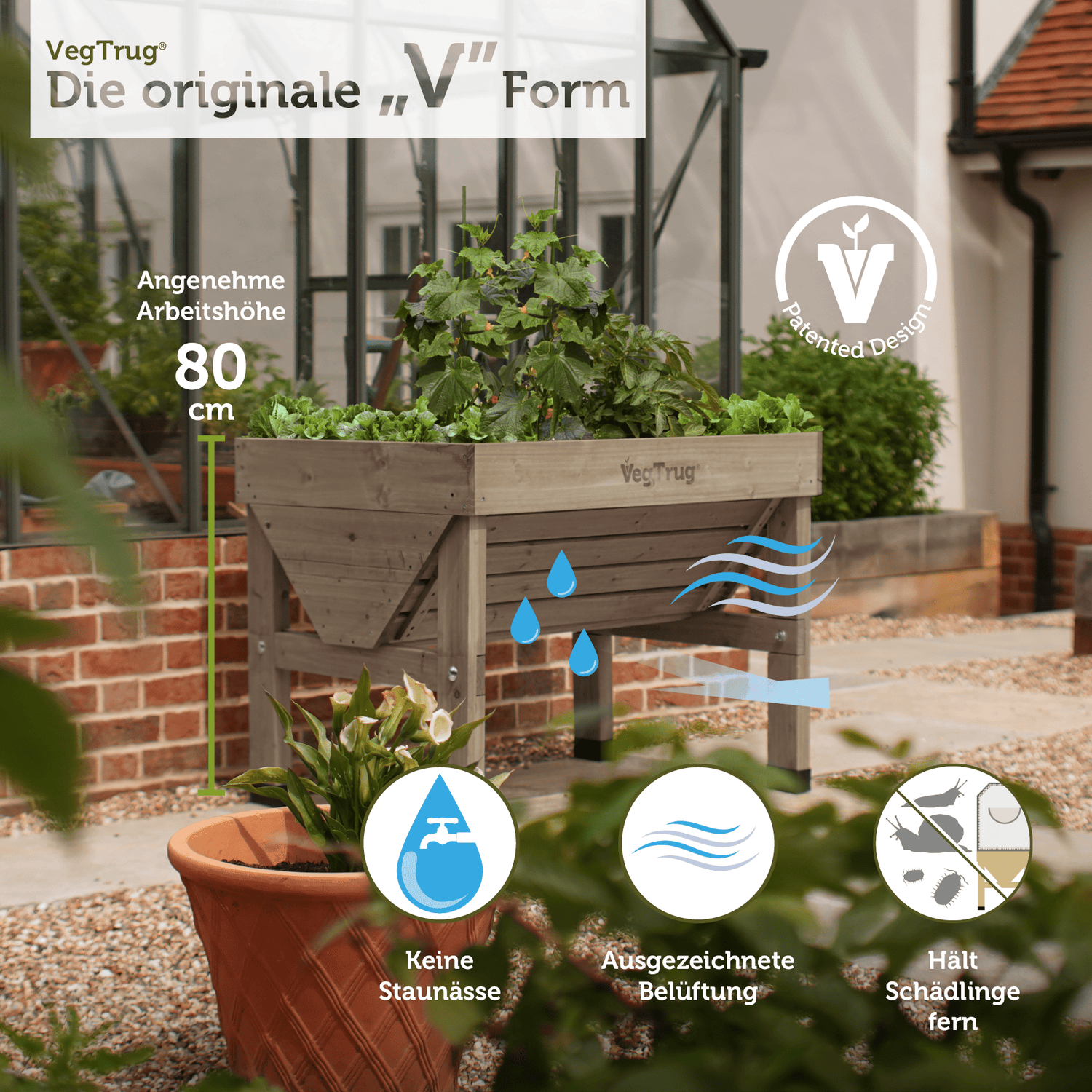 VegTrug®
Die originale „V" Form

Angenehme Arbeitshöhe
80 cm

Patented Design

VegTrug

Keine Staunässe

Ausgezeichnete Belüftung

Hält Schädlinge fern