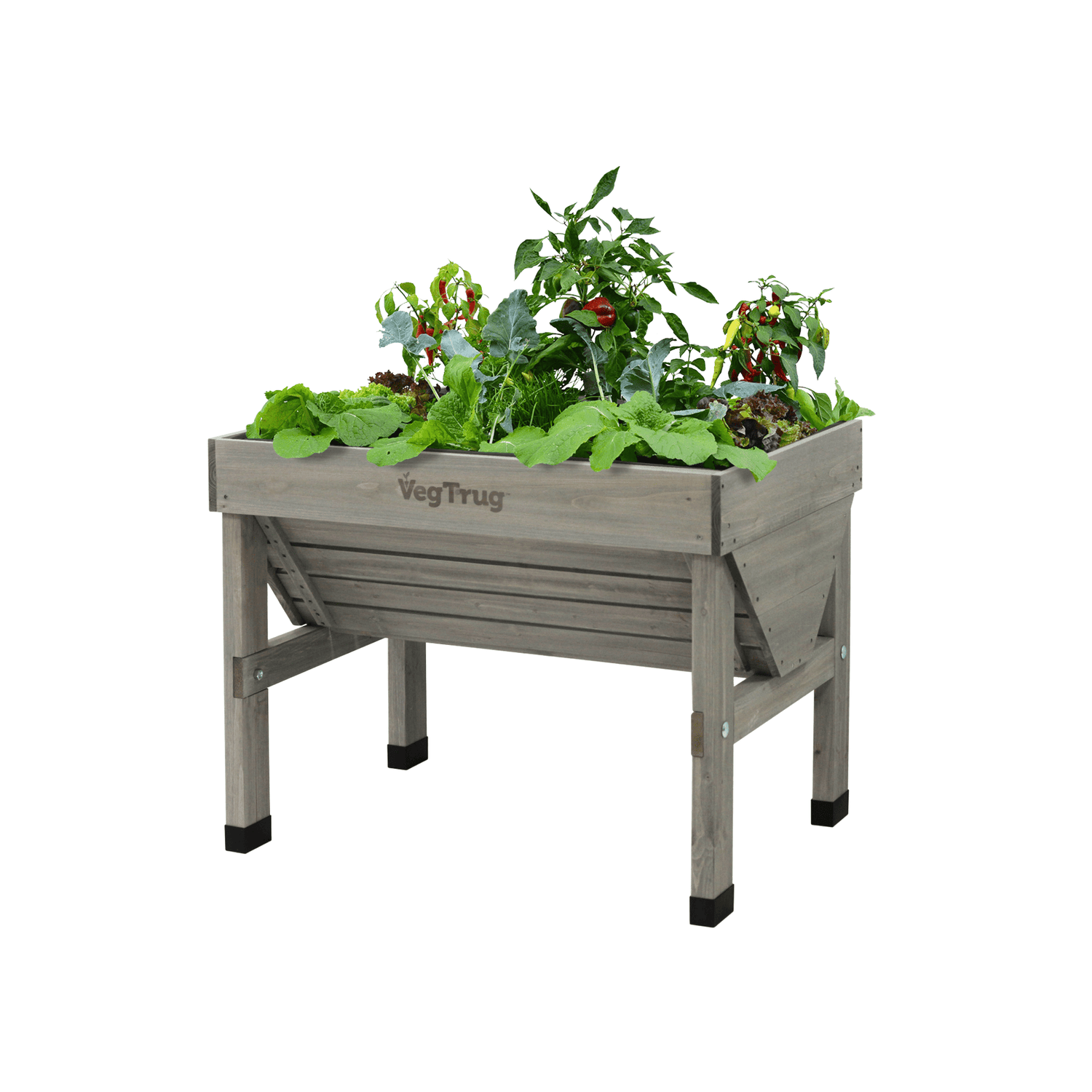 VegTrug