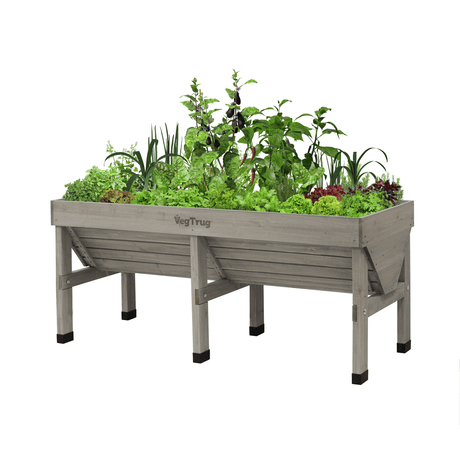 VegTrug