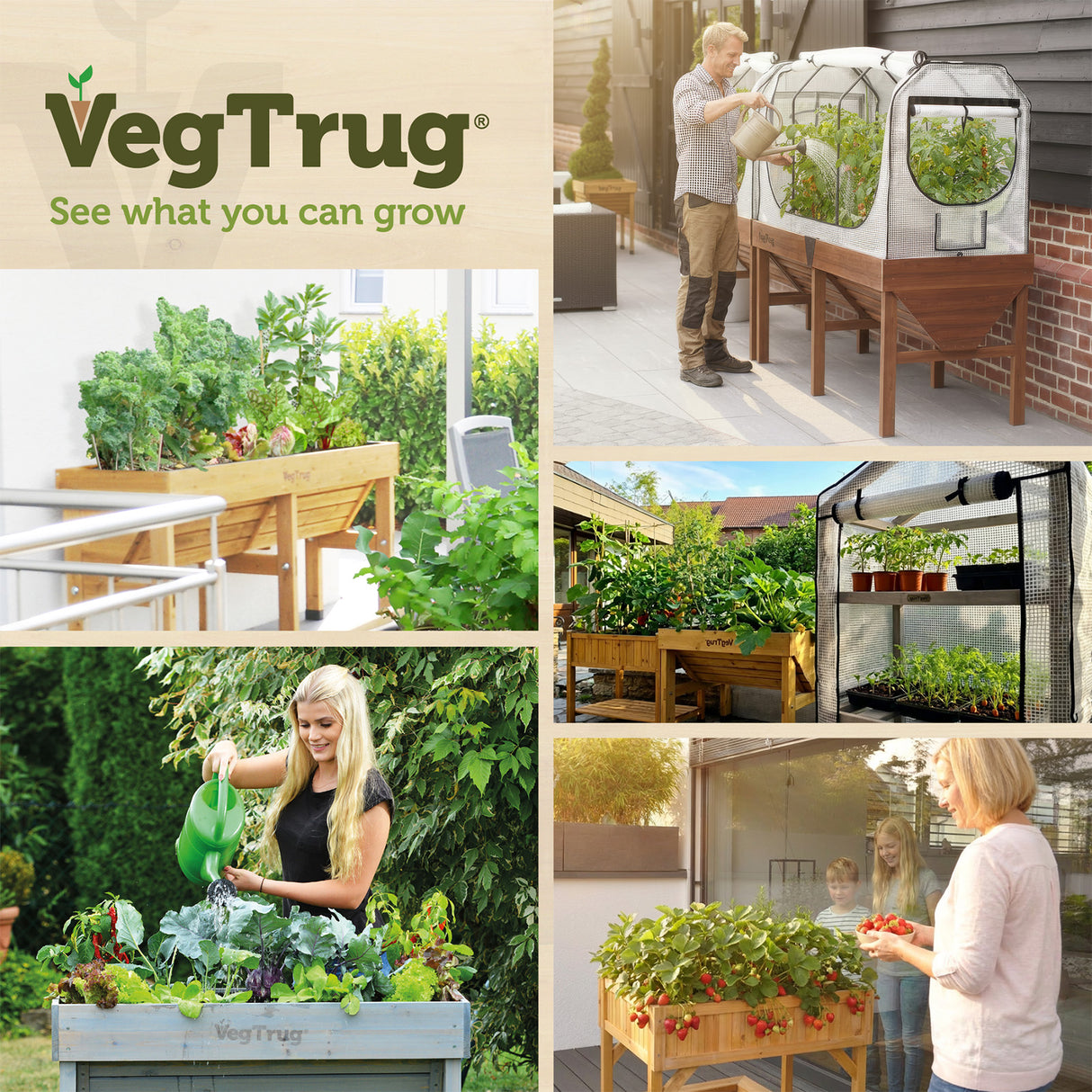 VegTrug®
See what you can grow

VegTrug

VegTrug

VegTrug

VegTrug

VegTrug